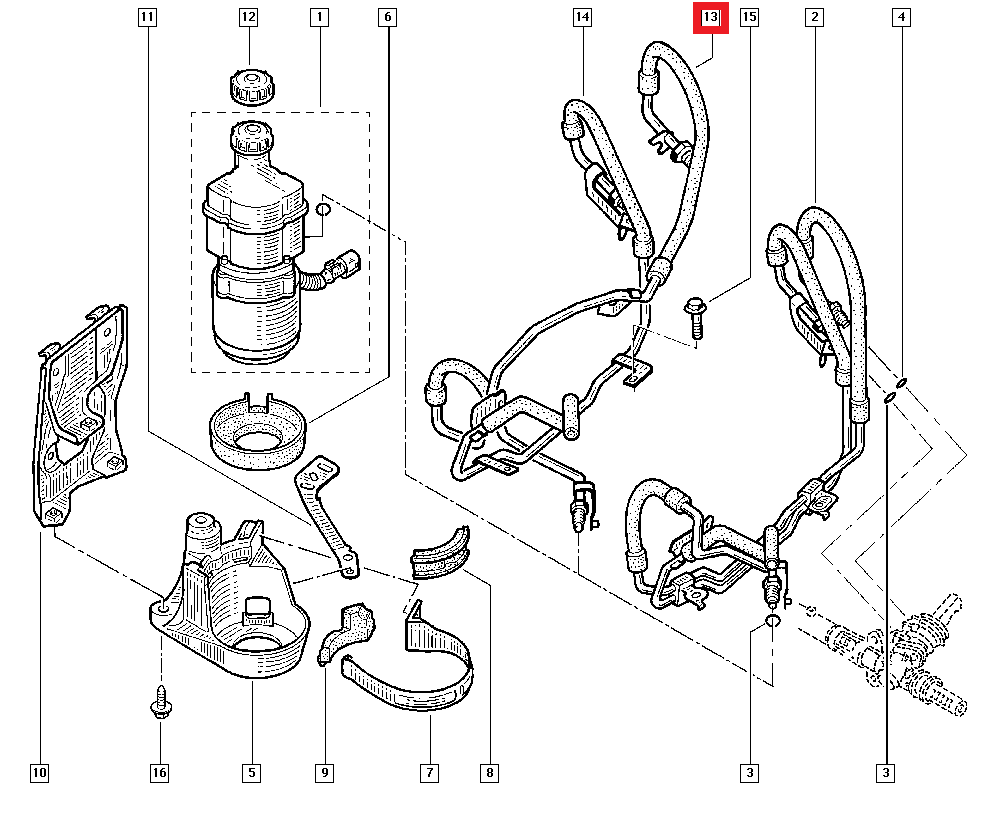 11
12
1
6
14
13
15
2
4
10
16
5
9
7
8
3
3